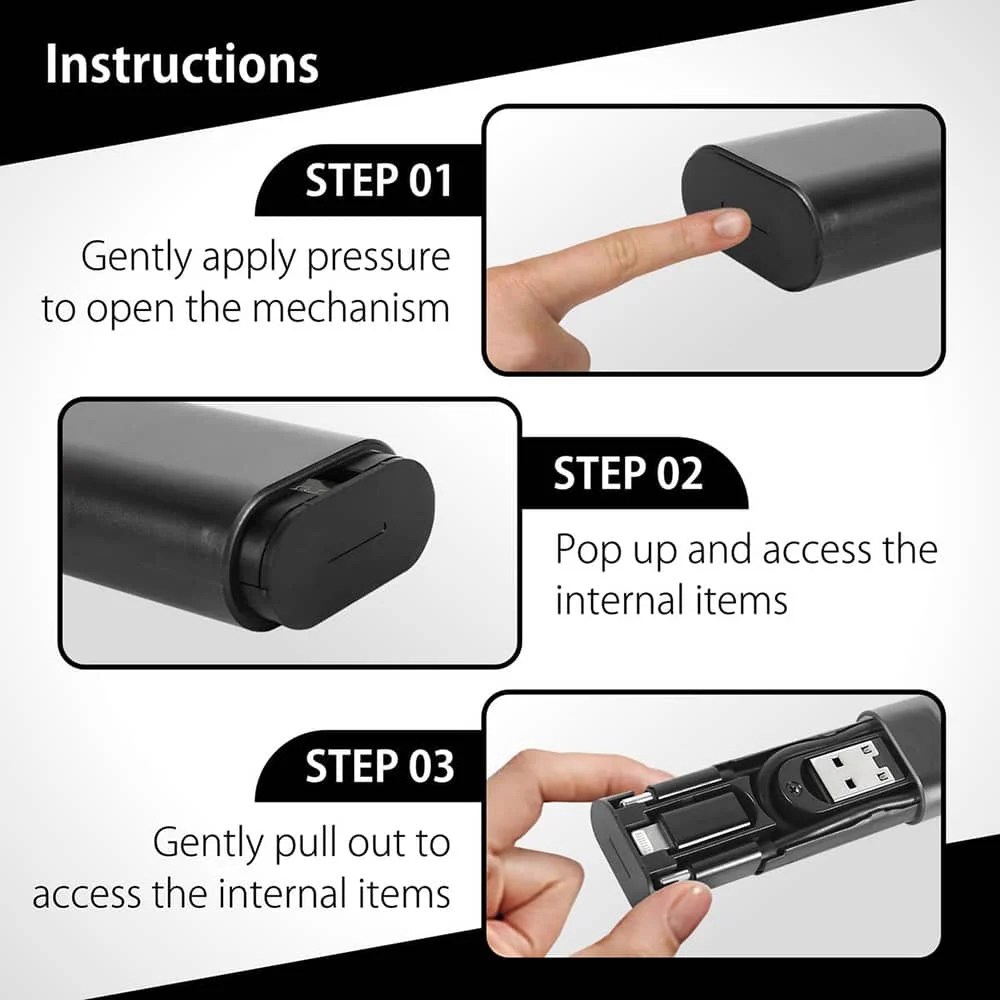 Instructions

STEP 01

Gently apply pressure to open the mechanism

STEP 02

Pop up and access the internal items

STEP 03

Gently pull out to access the internal items